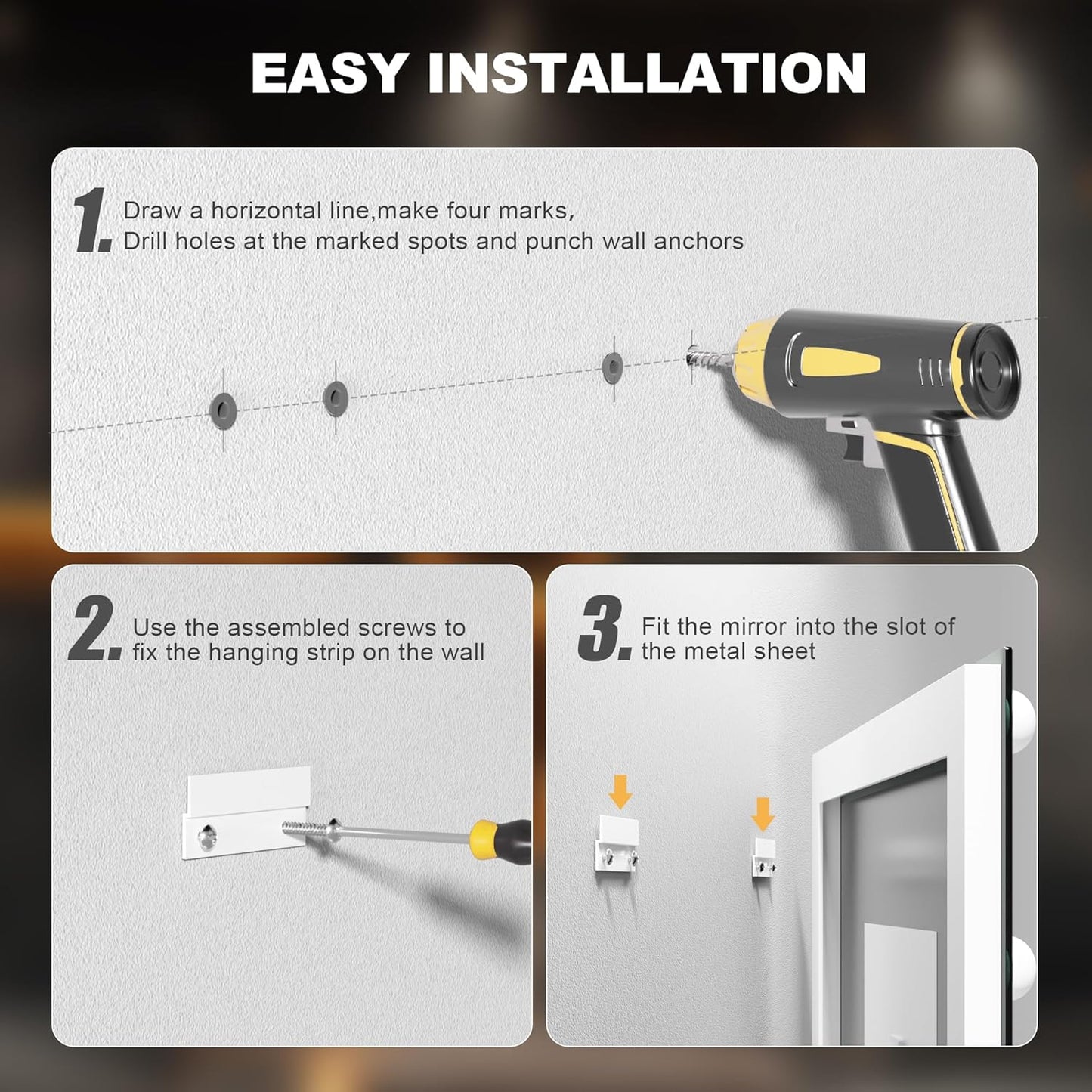 EASY INSTALLATION

1. Draw a horizontal line,make four marks, Drill holes at the marked spots and punch wall anchors

2. Use the assembled screws to fix the hanging strip on the wall

3. Fit the mirror into the slot of the metal sheet