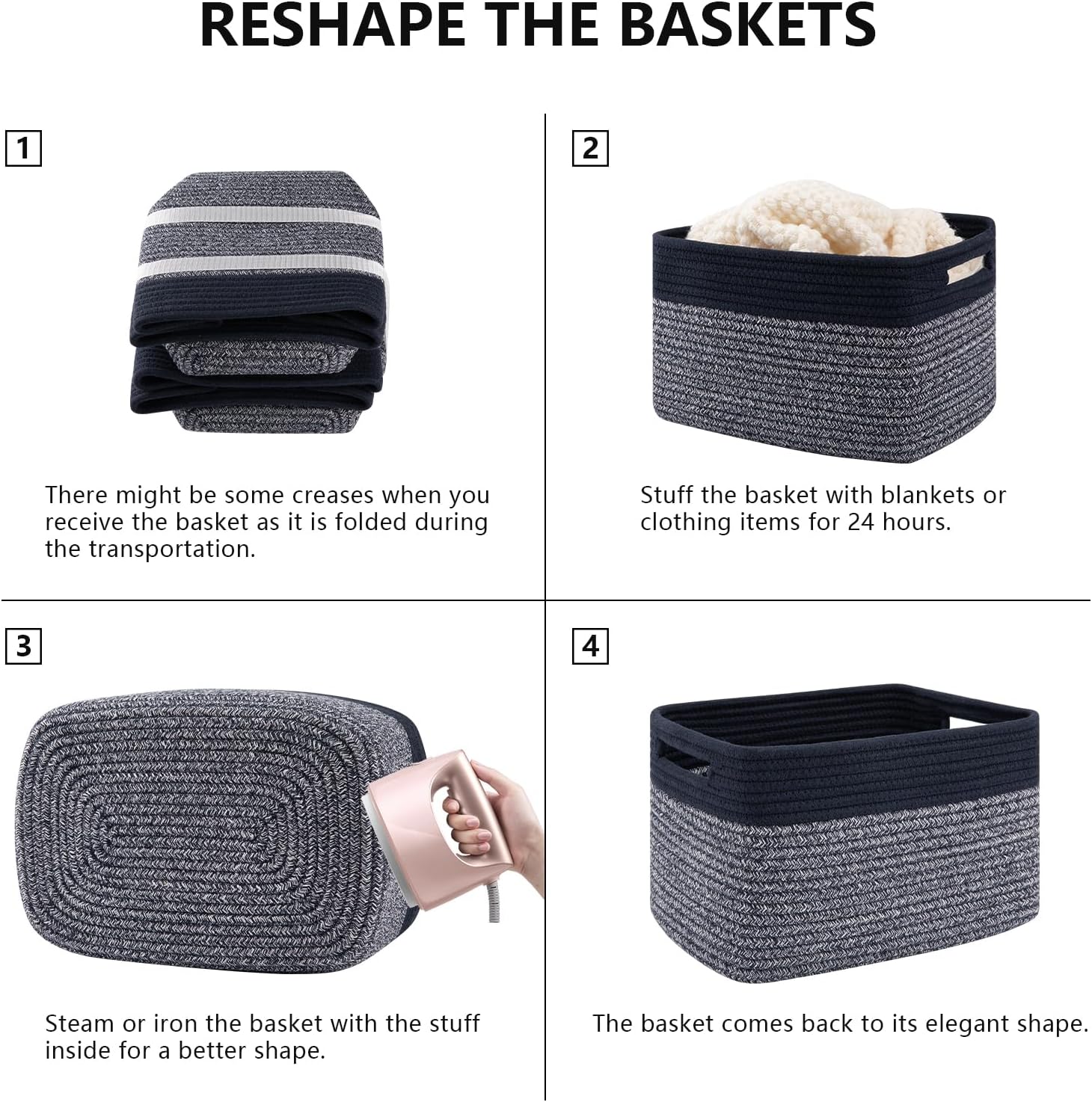 RESHAPE THE BASKETS

1

There might be some creases when you receive the basket as it is folded during the transportation.

2

Stuff the basket with blankets or clothing items for 24 hours.

3

Steam or iron the basket with the stuff inside for a better shape.

4

The basket comes back to its elegant shape.