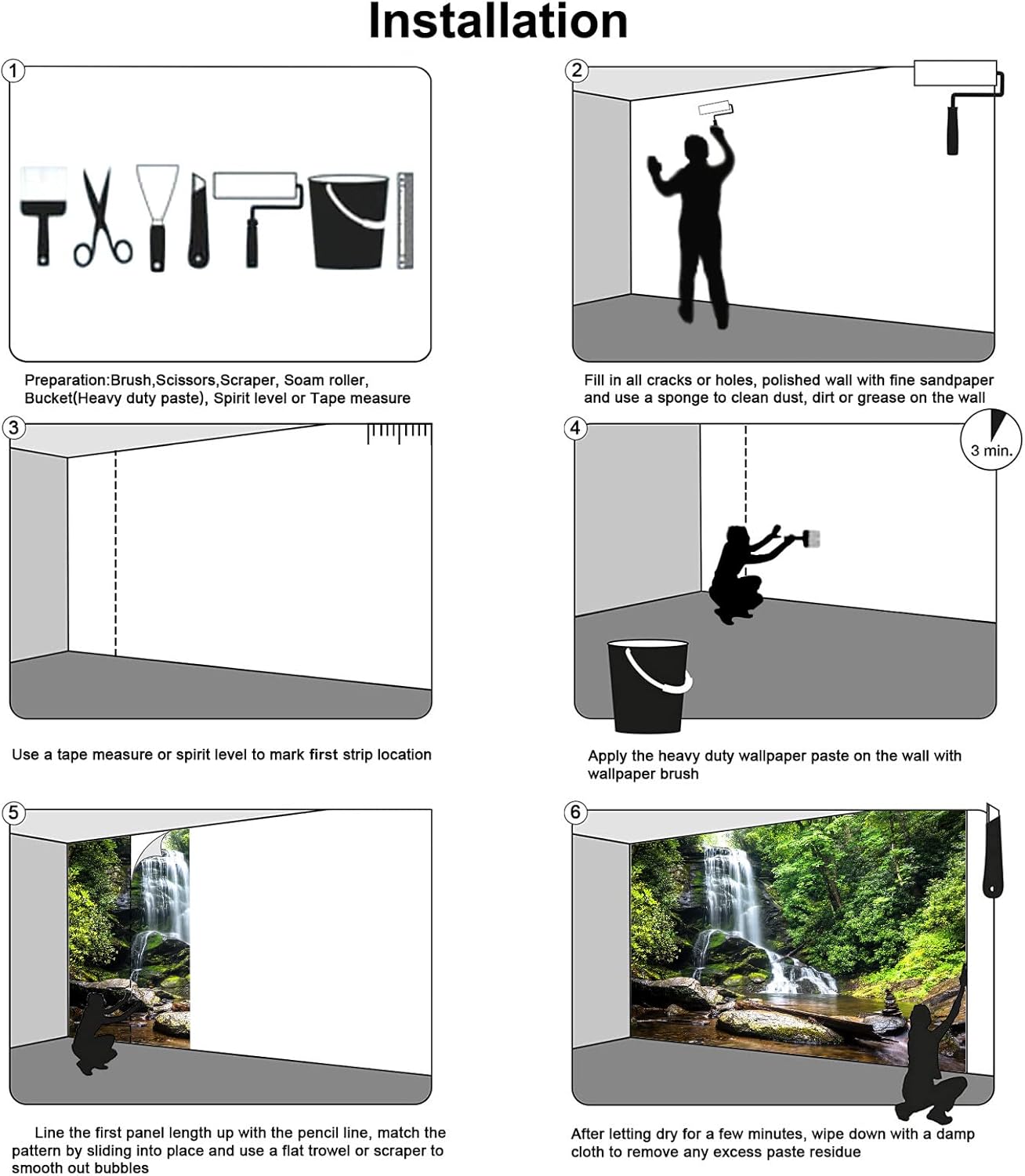 Installation

1

Preparation:Brush,Scissors,Scraper, Soam roller, Bucket(Heavy duty paste), Spirit level or Tape measure

2

Fill in all cracks or holes, polished wall with fine sandpaper and use a sponge to clean dust, dirt or grease on the wall

3

Use a tape measure or spirit level to mark first strip location

4

3 min.

Apply the heavy duty wallpaper paste on the wall with wallpaper brush

5

Line the first panel length up with the pencil line, match the pattern by sliding into place and use a flat trowel or scraper to smooth out bubbles

6

After letting dry for a few minutes, wipe down with a damp cloth to remove any excess paste residue