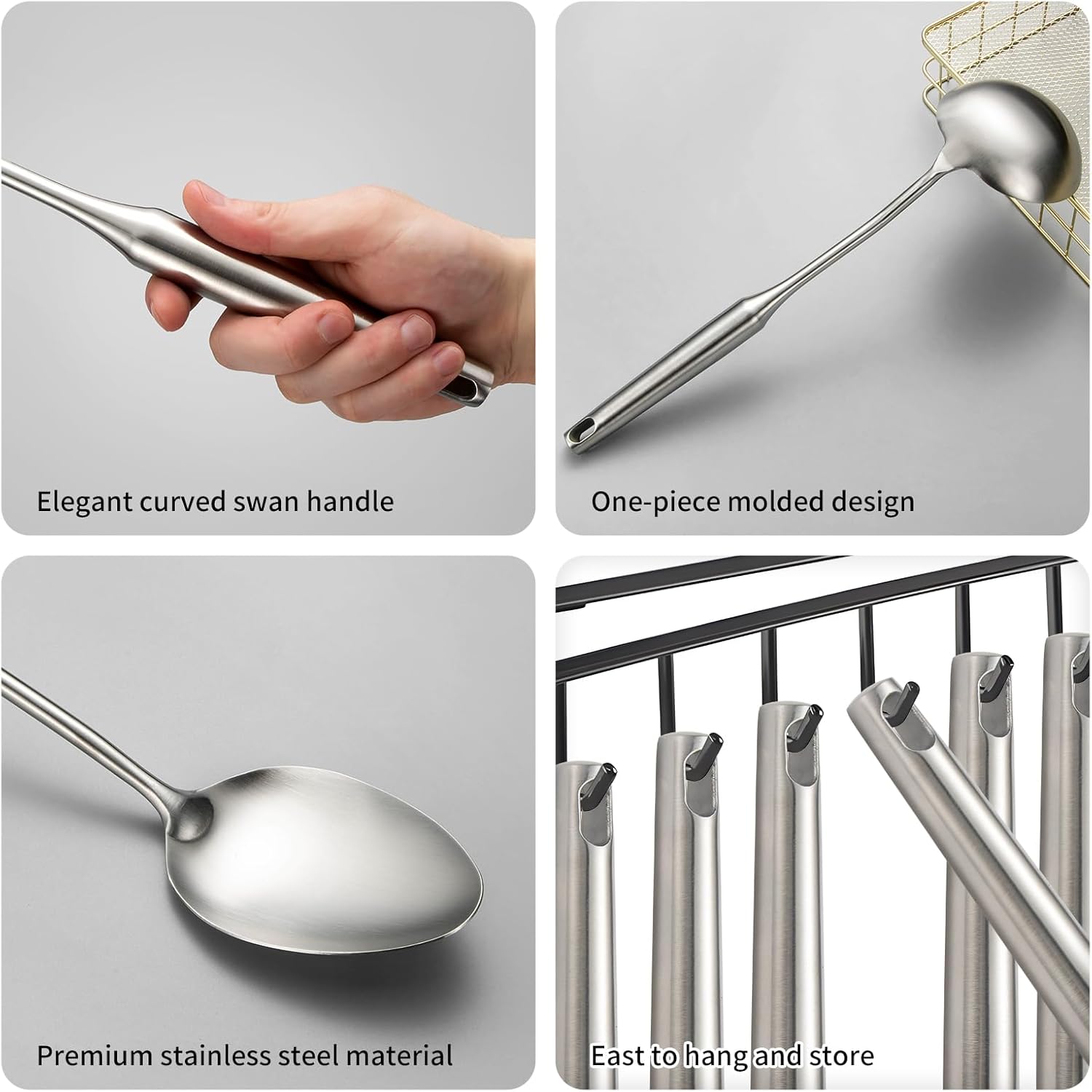 Elegant curved swan handle

One-piece molded design

Premium stainless steel material

East to hang and store