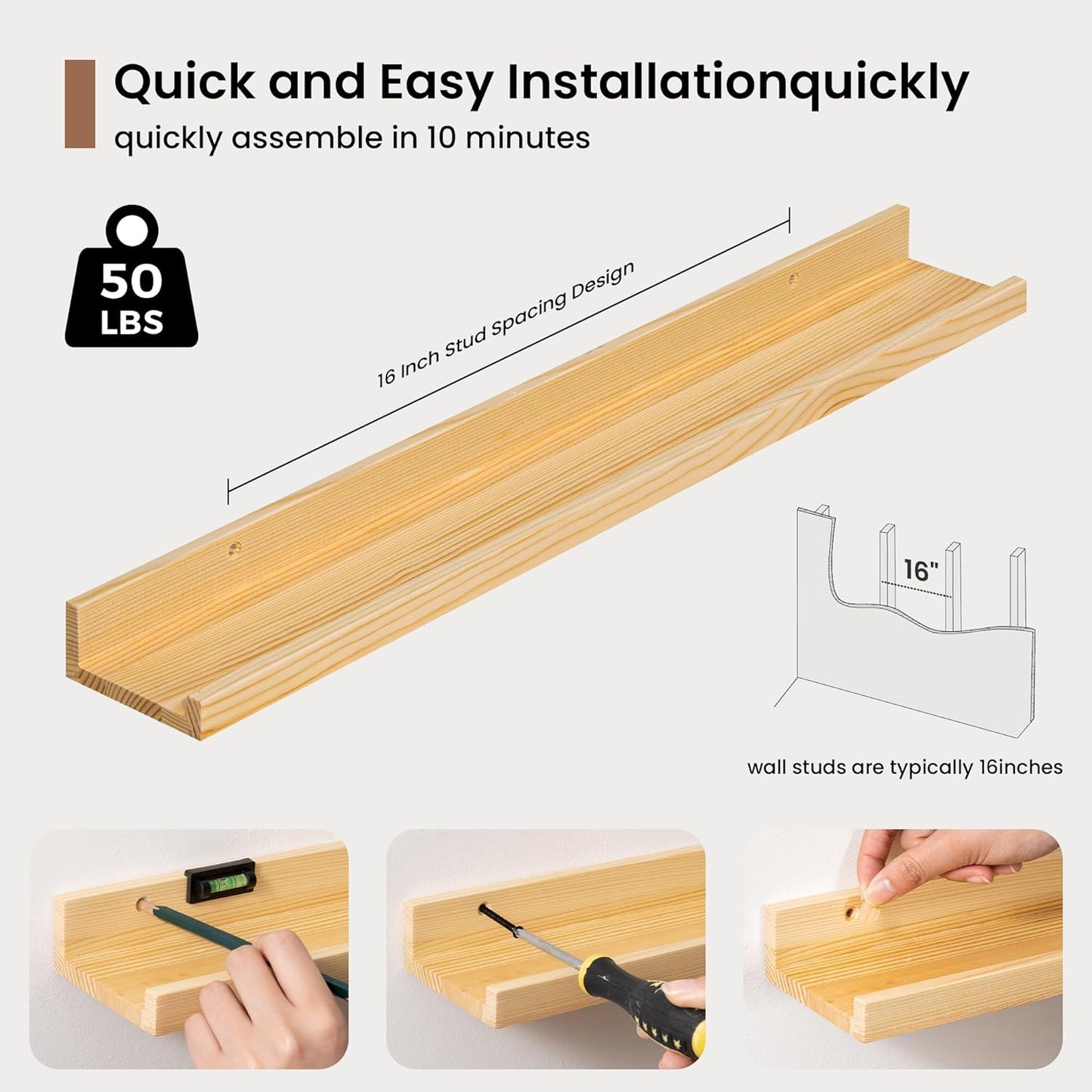 Quick and Easy Installationquickly

quickly assemble in 10 minutes

50 LBS

16 Inch Stud Spacing Design

16"

wall studs are typically 16inches