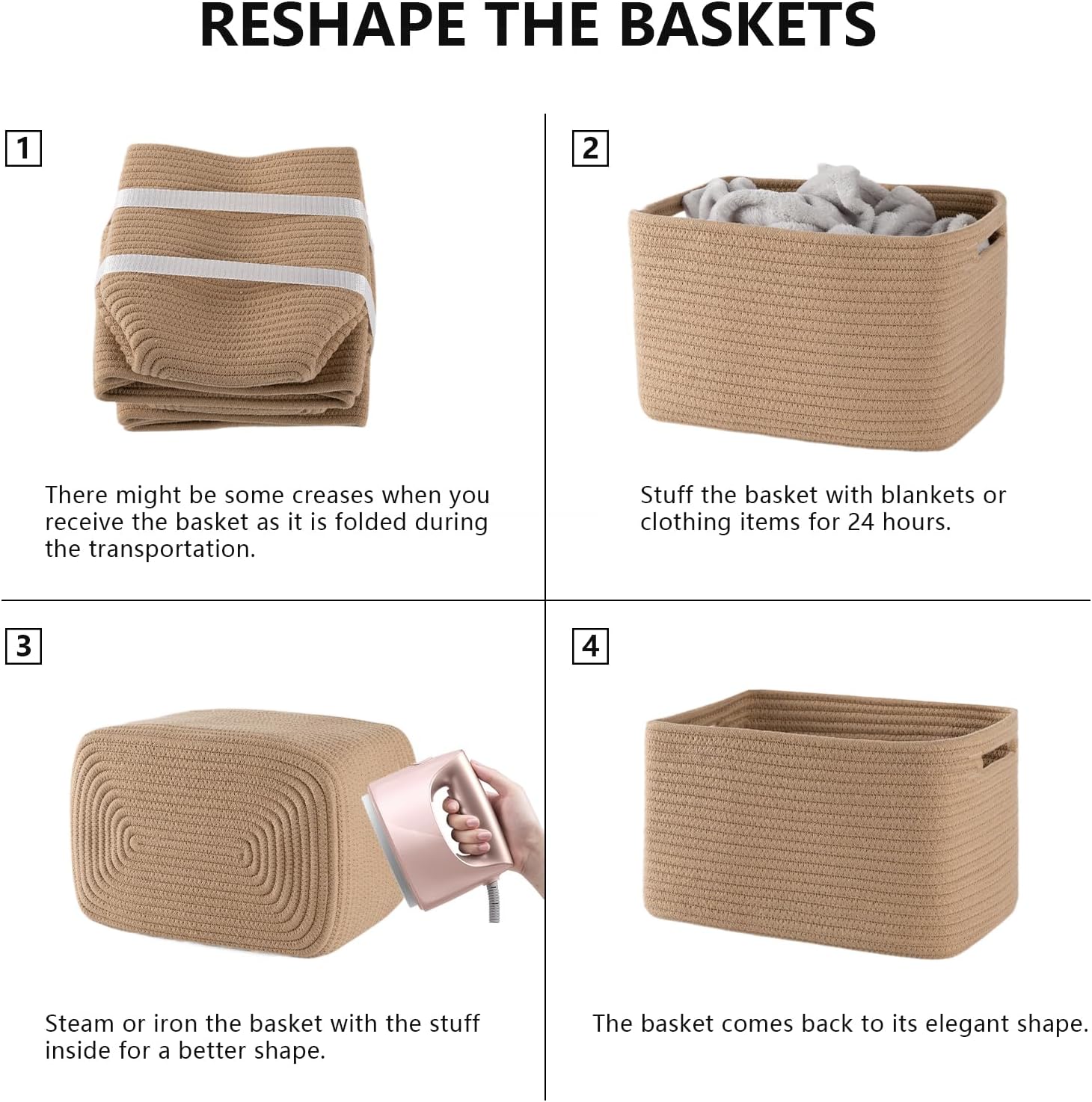 RESHAPE THE BASKETS

1

There might be some creases when you receive the basket as it is folded during the transportation.

2

Stuff the basket with blankets or clothing items for 24 hours.

3

Steam or iron the basket with the stuff inside for a better shape.

4

The basket comes back to its elegant shape.