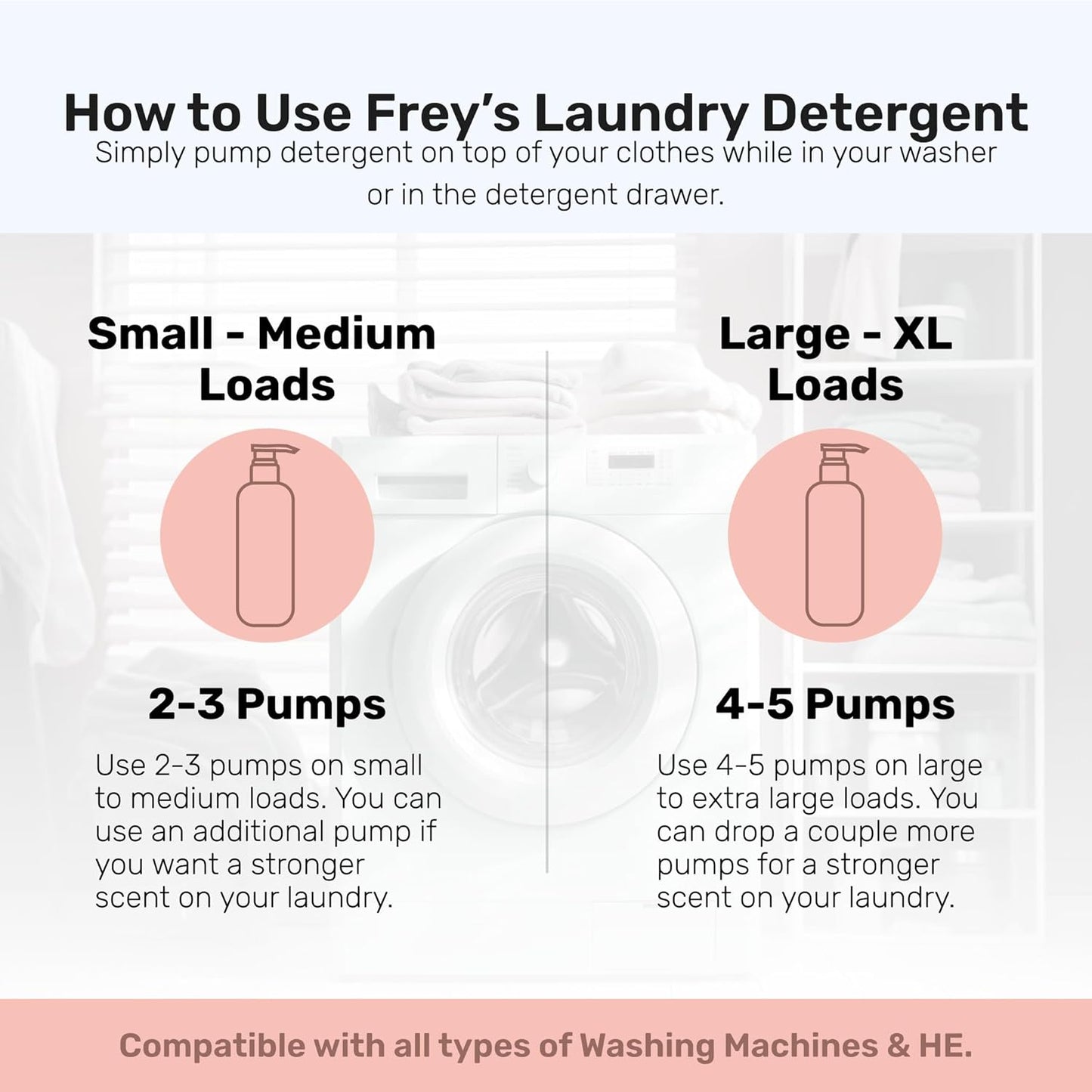 How to Use Frey's Laundry Detergent
Simply pump detergent on top of your clothes while in your washer or in the detergent drawer.

Small - Medium Loads

2-3 Pumps

Use 2-3 pumps on small to medium loads. You can use an additional pump if you want a stronger scent on your laundry.

Large - XL Loads

4-5 Pumps

Use 4-5 pumps on large to extra large loads. You can drop a couple more pumps for a stronger scent on your laundry.

Compatible with all types of Washing Machines & HE.