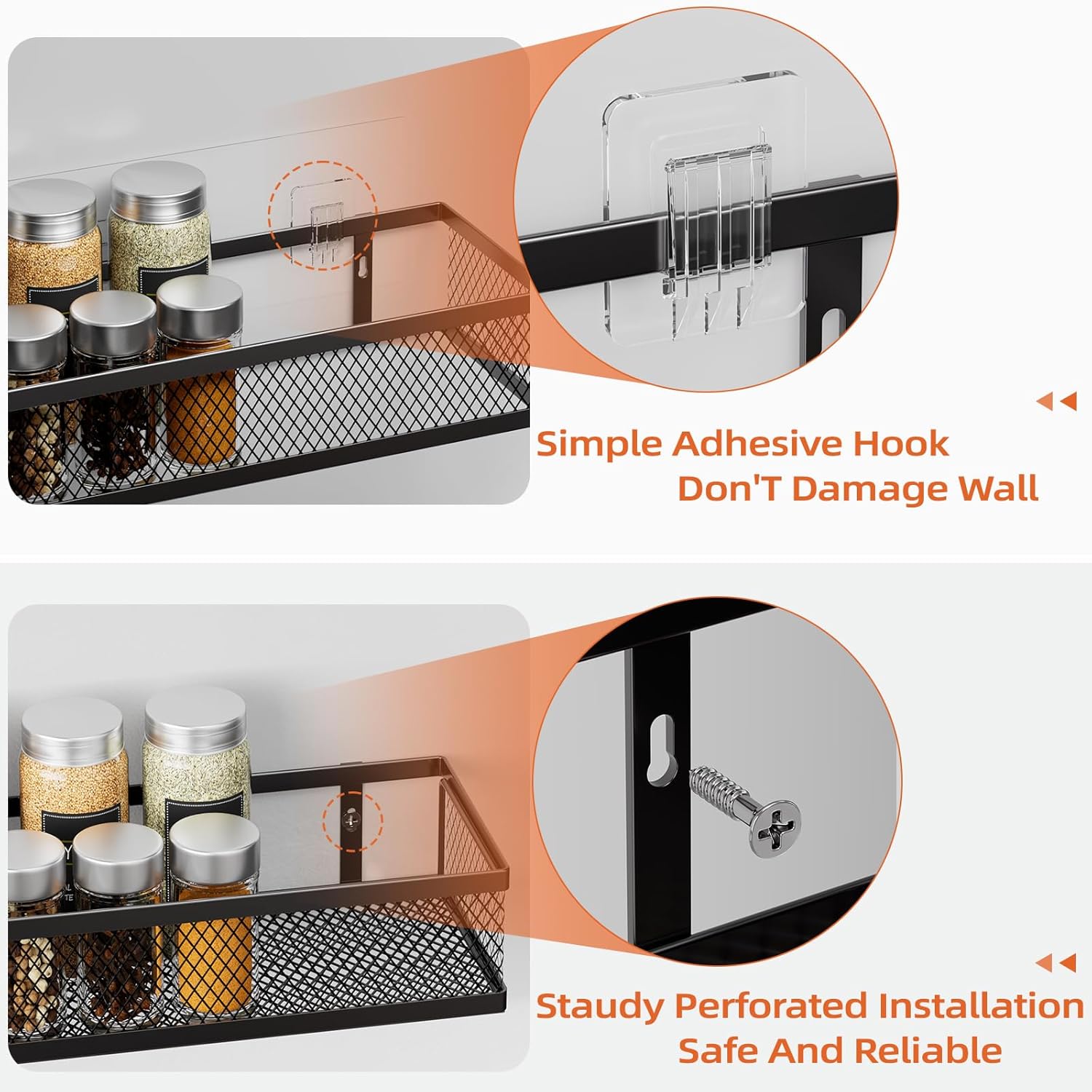 Simple Adhesive Hook
Don'T Damage Wall

Staudy Perforated Installation
Safe And Reliable