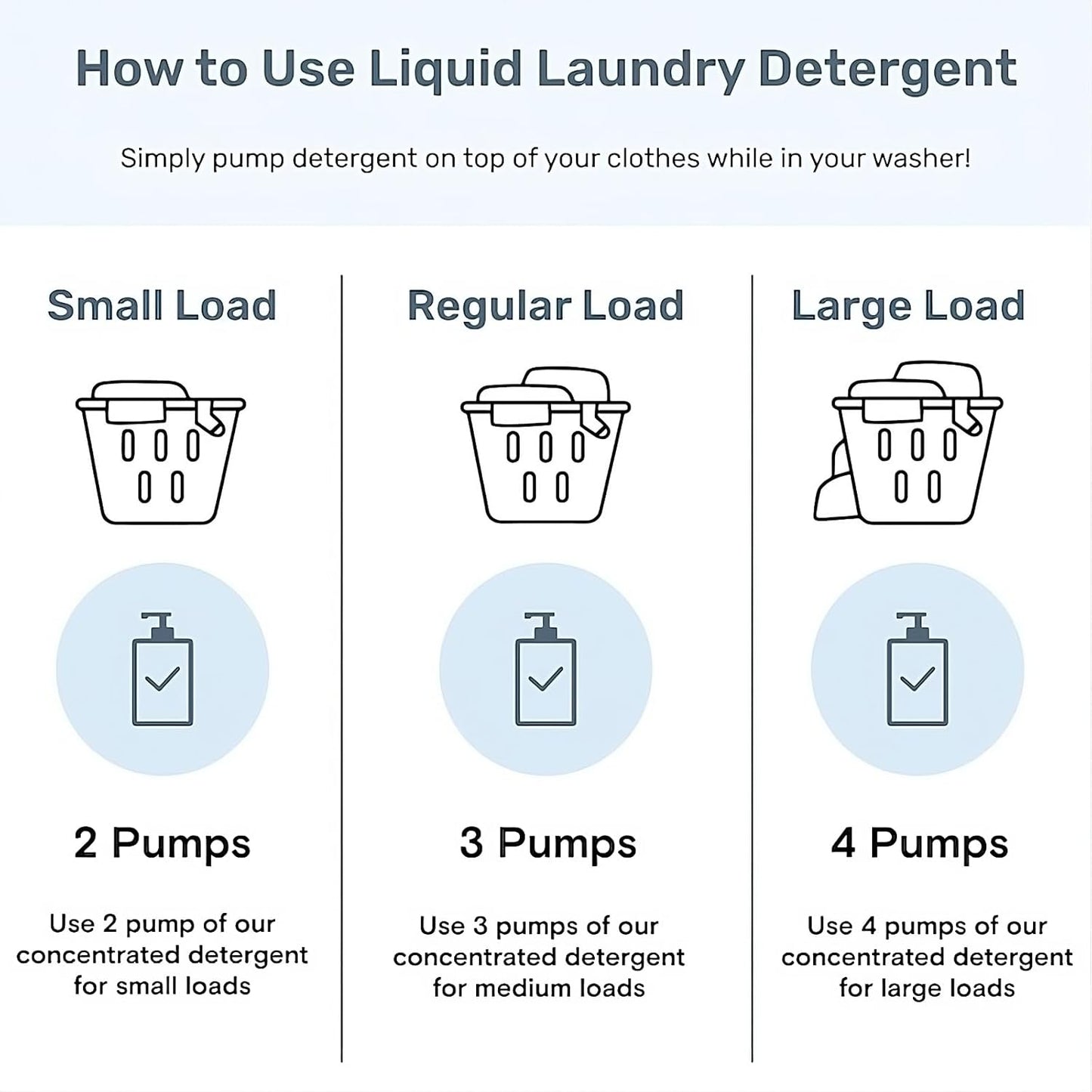 How to Use Liquid Laundry Detergent

Simply pump detergent on top of your clothes while in your washer!

Small Load

2 Pumps

Use 2 pump of our concentrated detergent for small loads

Regular Load

3 Pumps

Use 3 pumps of our concentrated detergent for medium loads

Large Load

4 Pumps

Use 4 pumps of our concentrated detergent for large loads