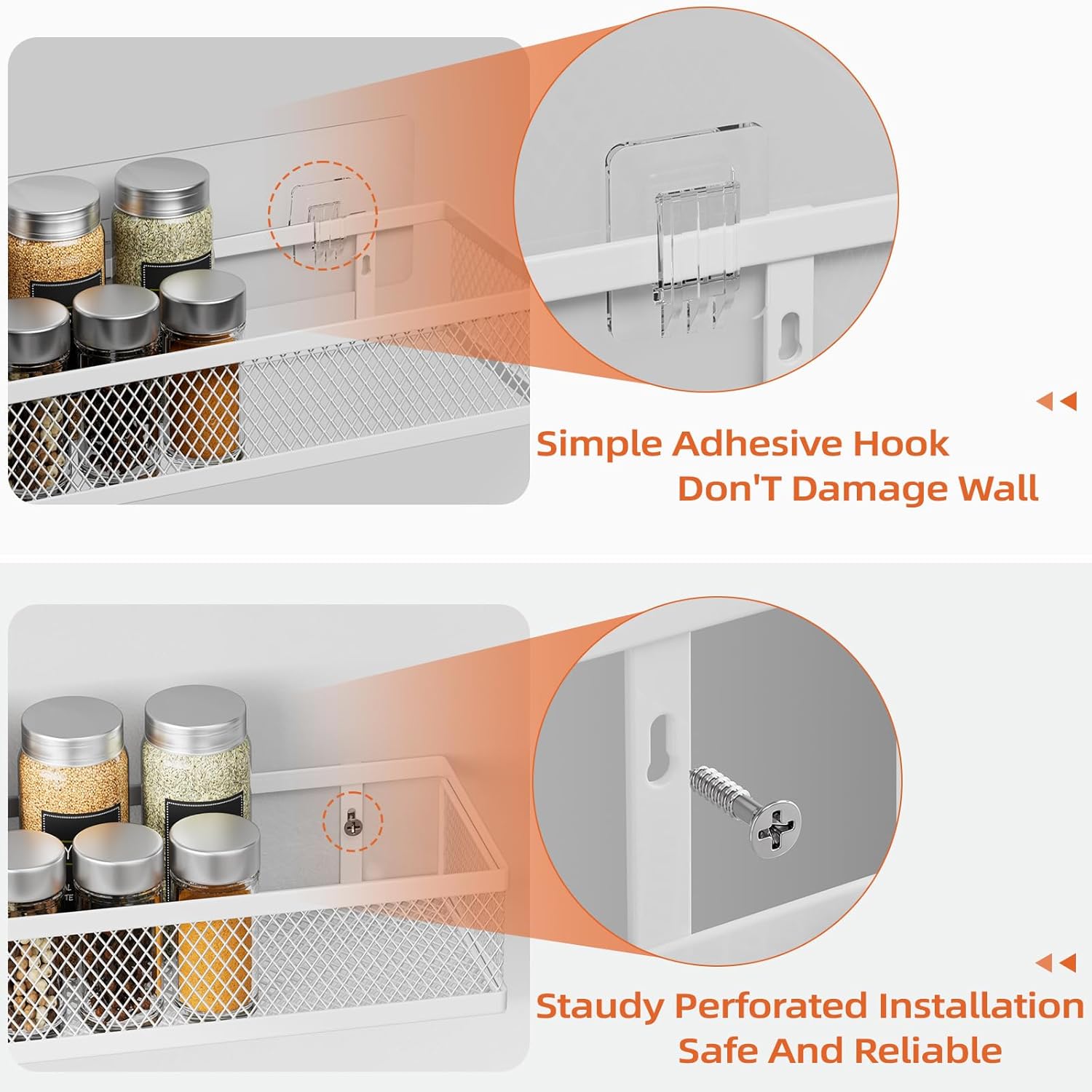 Simple Adhesive Hook
Don'T Damage Wall

Staudy Perforated Installation
Safe And Reliable